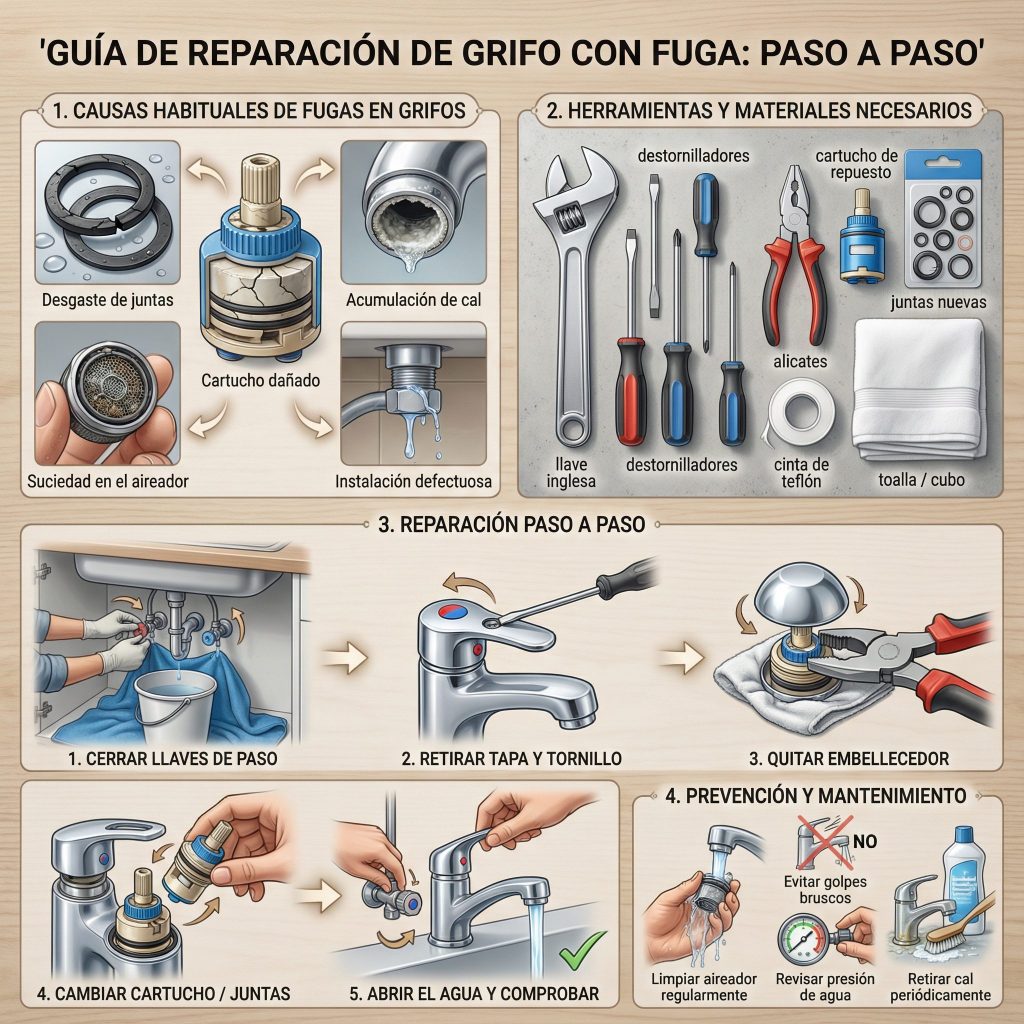 'GUÍA DE REPARACIÓN DE GRIFO CON FUGA: PASO A PASO'

1. CAUSAS HABITUALES DE FUGAS EN GRIFOS

Desgaste de juntas

Acumulación de cal

Cartucho dañado

Suciedad en el aireador

Instalación defectuosa

2. HERRAMIENTAS Y MATERIALES NECESARIOS

destornilladores

cartucho de repuesto

juntas nuevas

alicates

llave inglesa

destornilladores

cinta de teflón

toalla / cubo

3. REPARACIÓN PASO A PASO

1. CERRAR LLAVES DE PASO

2. RETIRAR TAPA Y TORNILLO

3. QUITAR EMBELLECEDOR

4. CAMBIAR CARTUCHO / JUNTAS

5. ABRIR EL AGUA Y COMPROBAR

4. PREVENCIÓN Y MANTENIMIENTO

NO

Evitar golpes bruscos

Limpiar aireador regularmente

Revisar presión de agua

Retirar cal periódicamente