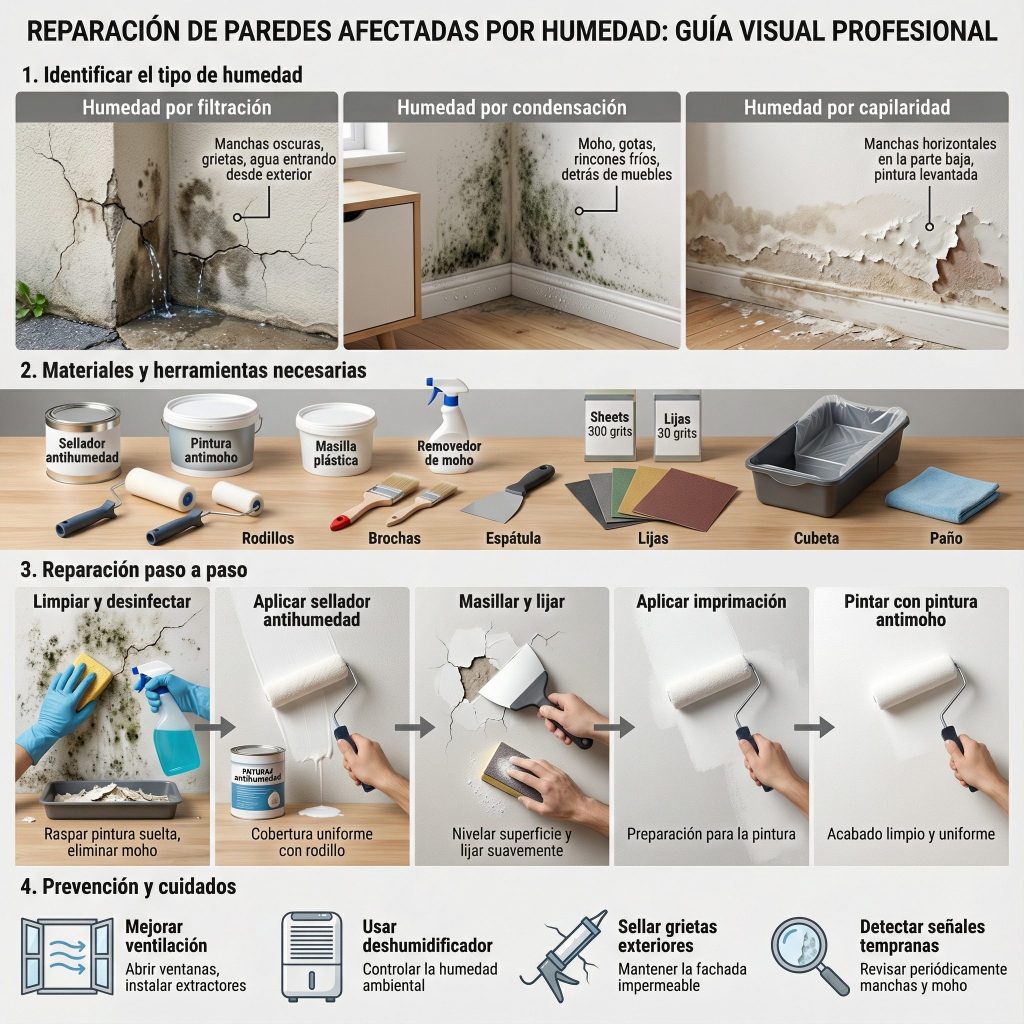 REPARACIÓN DE PAREDES AFECTADAS POR HUMEDAD: GUÍA VISUAL PROFESIONAL

1. Identificar el tipo de humedad

Humedad por filtración
Manchas oscuras, grietas, agua entrando desde exterior

Humedad por condensación
Moho, gotas, rincones fríos, detrás de muebles

Humedad por capilaridad
Manchas horizontales en la parte baja, pintura levantada

2. Materiales y herramientas necesarias

Sellador antihumedad
Pintura antimoho
Masilla plástica
Removedor de moho
Sheets 300 grits
Lijas 30 grits
Rodillos
Brochas
Espátula
Lijas
Cubeta
Paño

3. Reparación paso a paso

Limpiar y desinfectar
Raspar pintura suelta, eliminar moho

Aplicar sellador antihumedad
PINTURAJ antihumedad
Cobertura uniforme con rodillo

Masillar y lijar
Nivelar superficie y lijar suavemente

Aplicar imprimación
Preparación para la pintura

Pintar con pintura antimoho
Acabado limpio y uniforme

4. Prevención y cuidados

Mejorar ventilación
Abrir ventanas, instalar extractores

Usar deshumidificador
Controlar la humedad ambiental

Sellar grietas exteriores
Mantener la fachada impermeable

Detectar señales tempranas
Revisar periódicamente manchas y moho